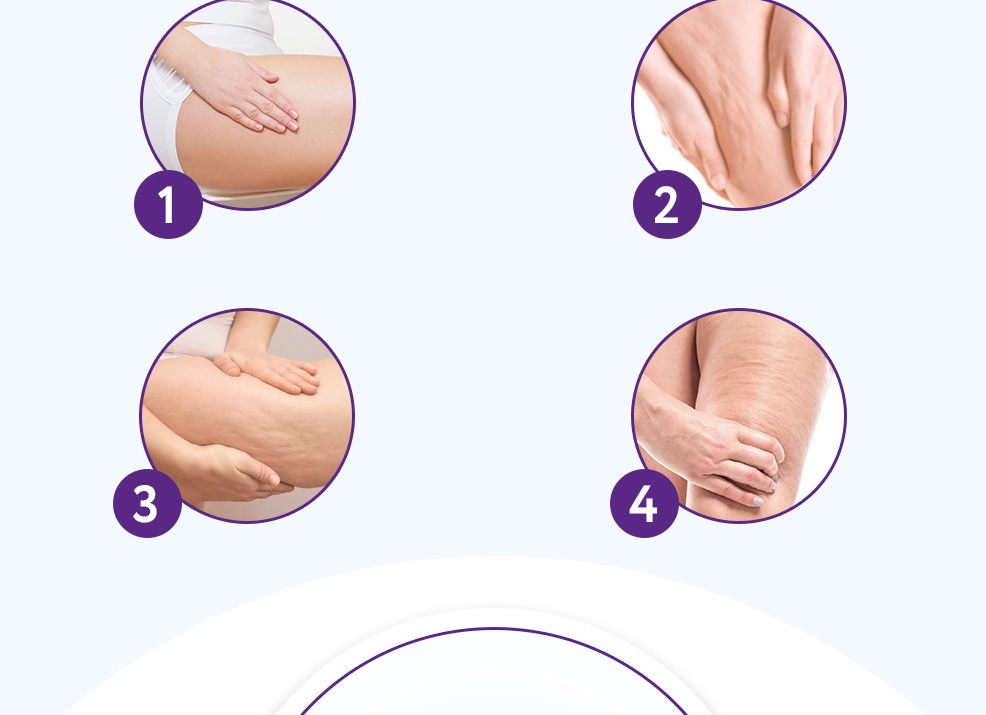 1

2

3

4